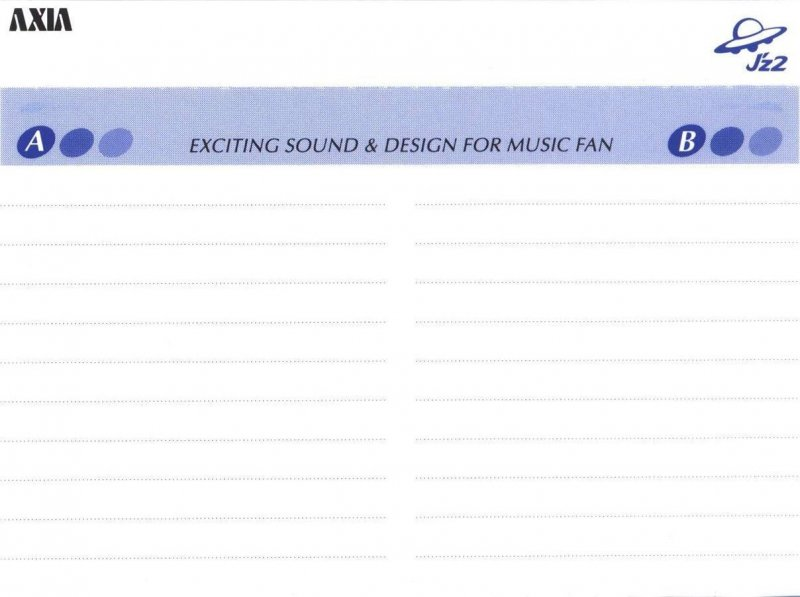 AXIA

J'z2

A

EXCITING SOUND & DESIGN FOR MUSIC FAN

B